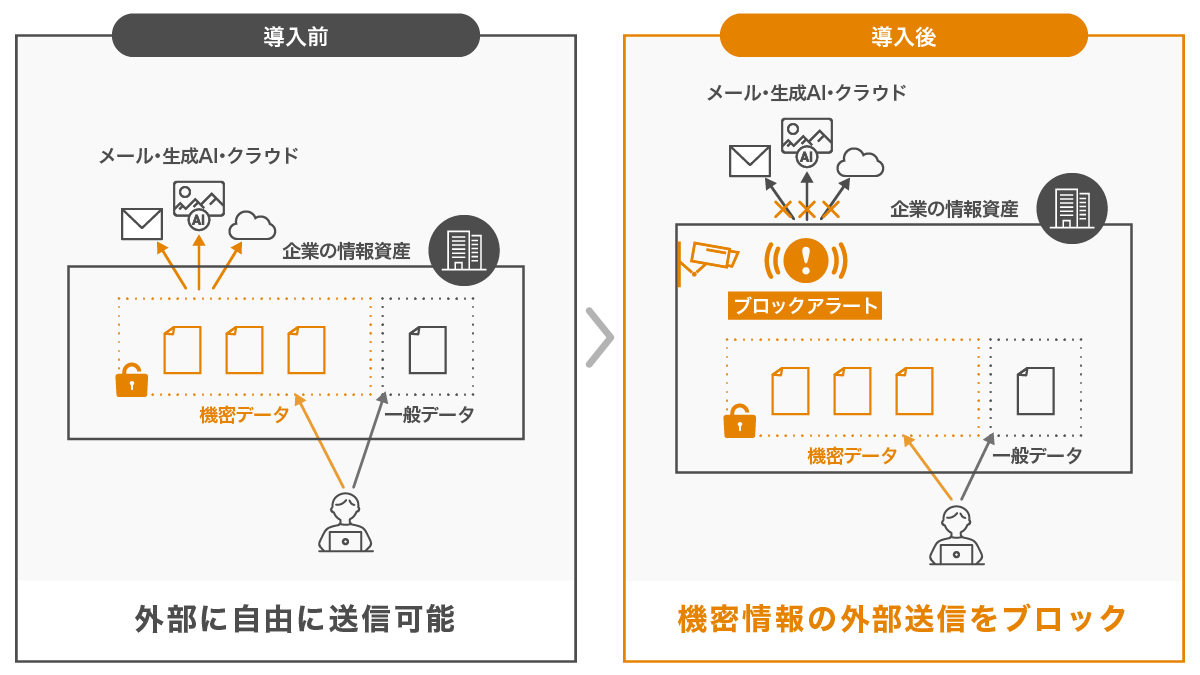 導入前

メール・生成AI・クラウド

AI

企業の情報資産

機密データ

一般データ

外部に自由に送信可能

導入後

メール・生成AI・クラウド

AI

企業の情報資産

ブロックアラート

機密データ

一般データ

機密情報の外部送信をブロック